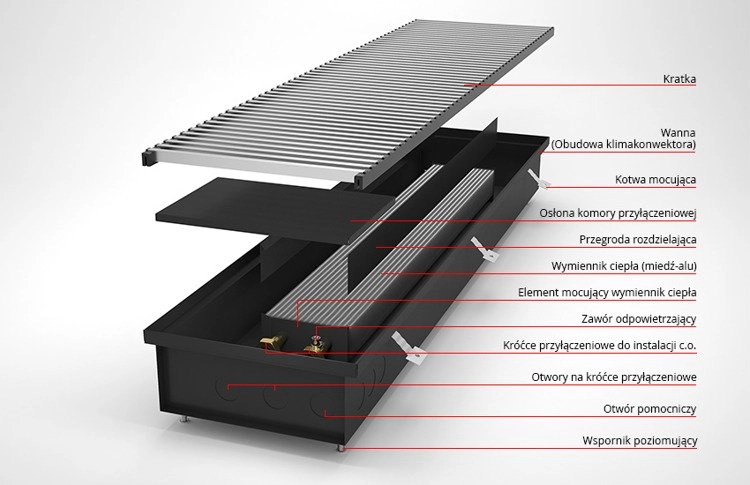 Kratka

Wanna
(Obudowa klimakonwektora)

Kotwa mocująca

Osłona komory przyłączeniowej

Przegroda rozdzielająca

Wymiennik ciepła (miedź-alu)

Element mocujący wymiennik ciepła

Zawór odpowietrzający

Króćce przyłączeniowe do instalacji c.o.

Otwory na króćce przyłączeniowe

Otwór pomocniczy

Wspornik poziomujący